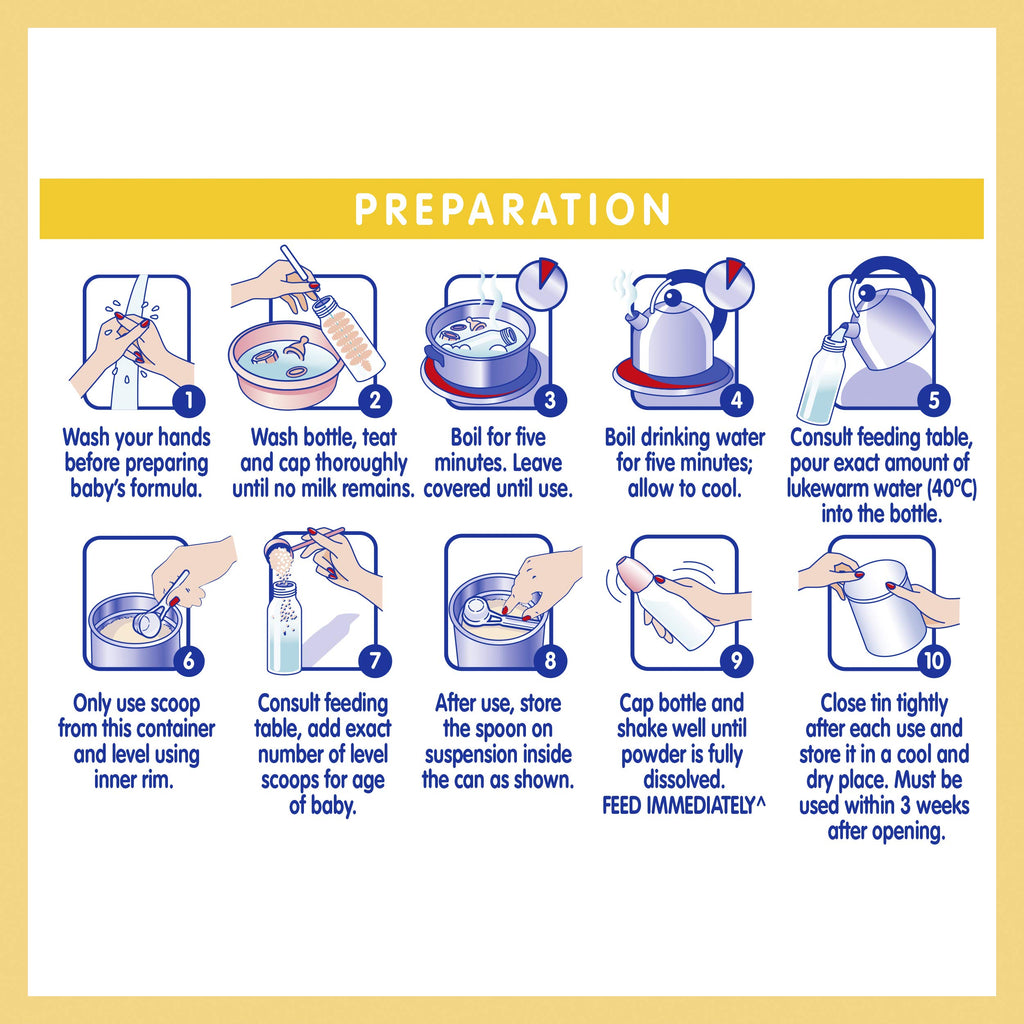 PREPARATION

1
Wash your hands before preparing baby's formula.

2
Wash bottle, teat and cap thoroughly until no milk remains.

3
Boil for five minutes. Leave covered until use.

4
Boil drinking water for five minutes; allow to cool.

5
Consult feeding table, pour exact amount of lukewarm water (40°C) into the bottle.

6
Only use scoop from this container and level using inner rim.

7
Consult feeding table, add exact number of level scoops for age of baby.

8
After use, store the spoon on suspension inside the can as shown.

9
Cap bottle and shake well until powder is fully dissolved.
FEED IMMEDIATELY^

10
Close tin tightly after each use and store it in a cool and dry place. Must be used within 3 weeks after opening.